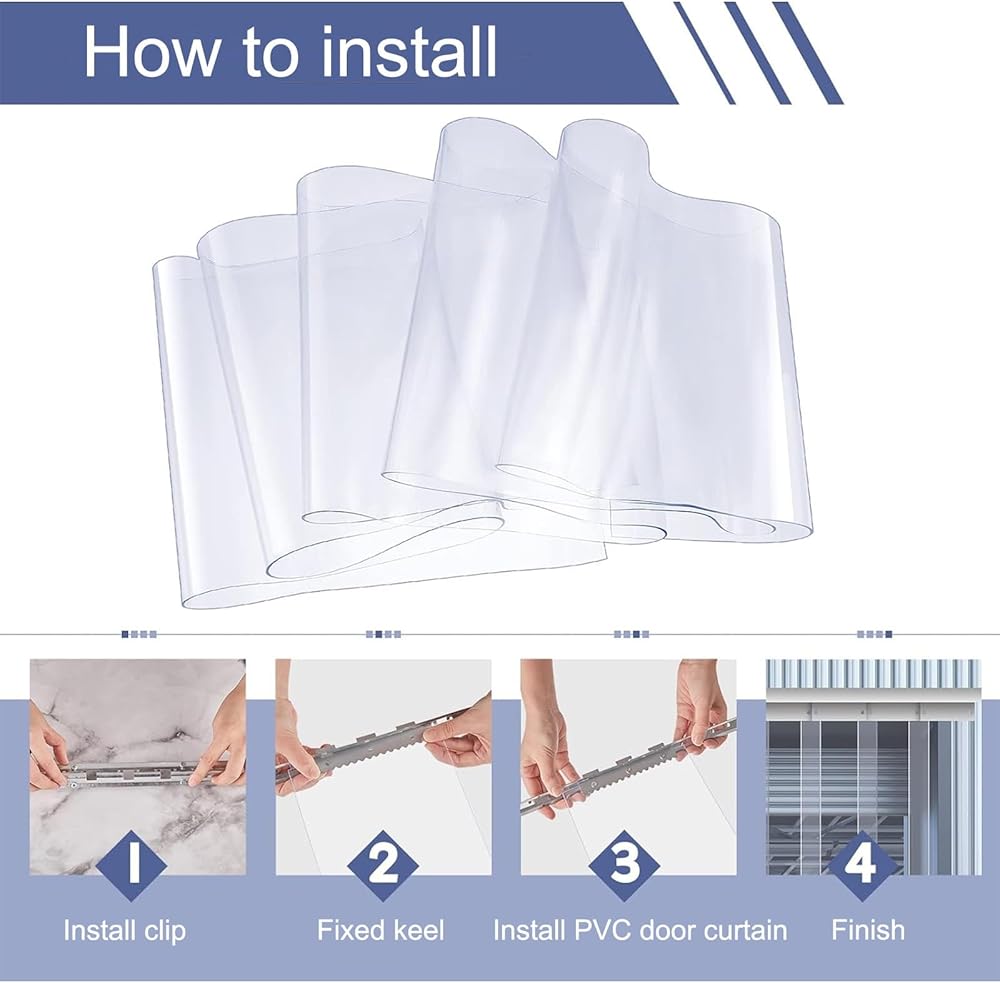 How to install

1
Install clip

2
Fixed keel

3
Install PVC door curtain

4
Finish