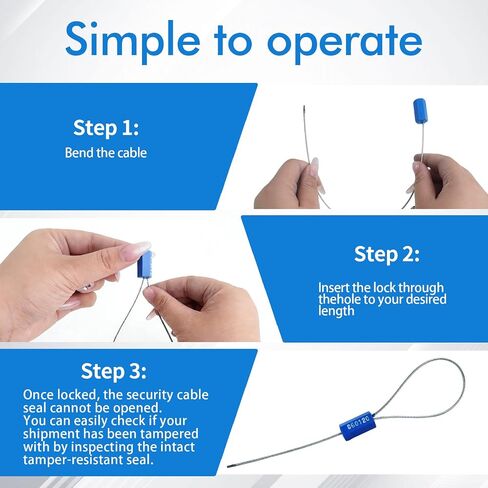 Simple to operate

Step 1:

Bend the cable

Step 2:

Insert the lock through thehole to your desired length

Step 3:

Once locked, the security cable seal cannot be opened. You can easily check if your shipment has been tampered with by inspecting the intact tamper-resistant seal.

060120