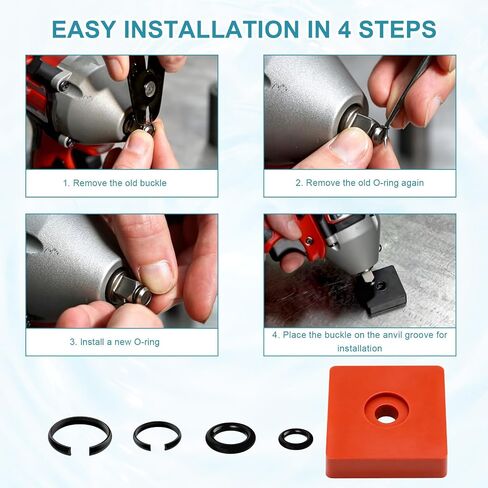 EASY INSTALLATION IN 4 STEPS

1. Remove the old buckle

2. Remove the old O-ring again

3. Install a new O-ring

4. Place the buckle on the anvil groove for installation