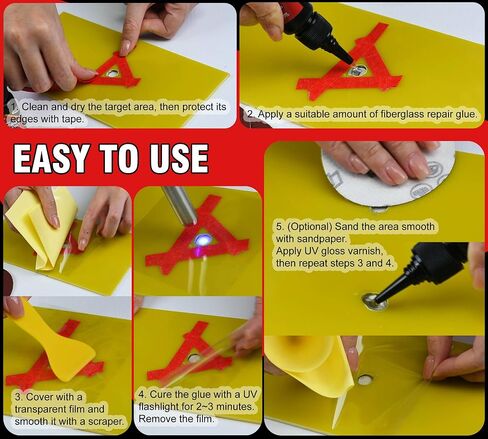 1. Clean and dry the target area, then protect its edges with tape.

2. Apply a suitable amount of fiberglass repair glue.

EASY TO USE

5. (Optional) Sand the area smooth with sandpaper.
Apply UV gloss varnish, then repeat steps 3 and 4.

3. Cover with a transparent film and smooth it with a scraper.

4. Cure the glue with a UV flashlight for 2~3 minutes. Remove the film.