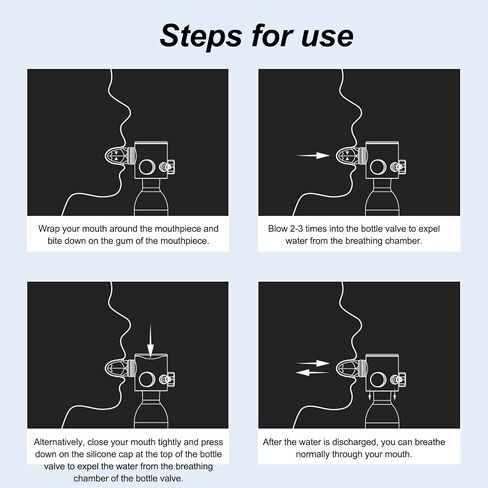 Steps for use

Wrap your mouth around the mouthpiece and bite down on the gum of the mouthpiece.

Blow 2-3 times into the bottle valve to expel water from the breathing chamber.

Alternatively, close your mouth tightly and press down on the silicone cap at the top of the bottle valve to expel the water from the breathing chamber of the bottle valve.

After the water is discharged, you can breathe normally through your mouth.