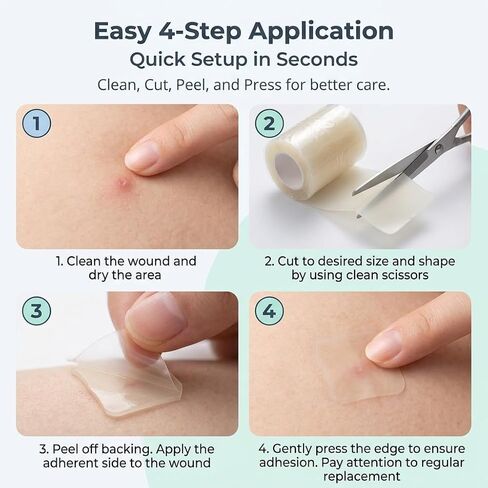 Easy 4-Step Application
Quick Setup in Seconds
Clean, Cut, Peel, and Press for better care.

1

1. Clean the wound and dry the area

2

2. Cut to desired size and shape by using clean scissors

3

3. Peel off backing. Apply the adherent side to the wound

4

4. Gently press the edge to ensure adhesion. Pay attention to regular replacement