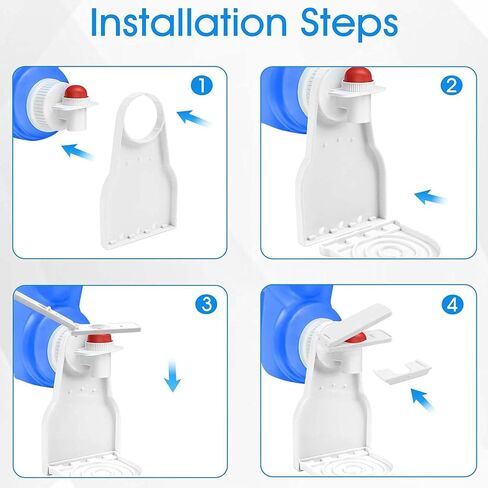 Installation Steps

1

2

3

4