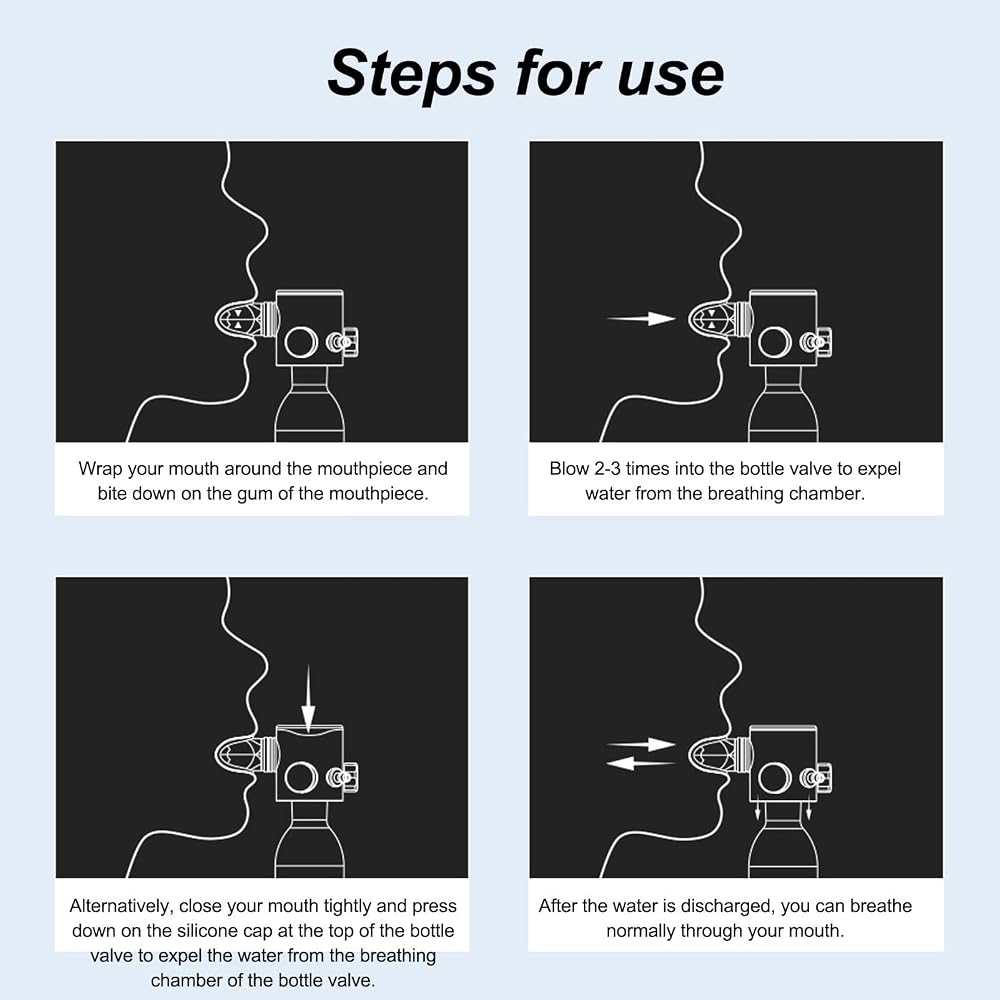 Steps for use

Wrap your mouth around the mouthpiece and bite down on the gum of the mouthpiece.

Blow 2-3 times into the bottle valve to expel water from the breathing chamber.

Alternatively, close your mouth tightly and press down on the silicone cap at the top of the bottle valve to expel the water from the breathing chamber of the bottle valve.

After the water is discharged, you can breathe normally through your mouth.