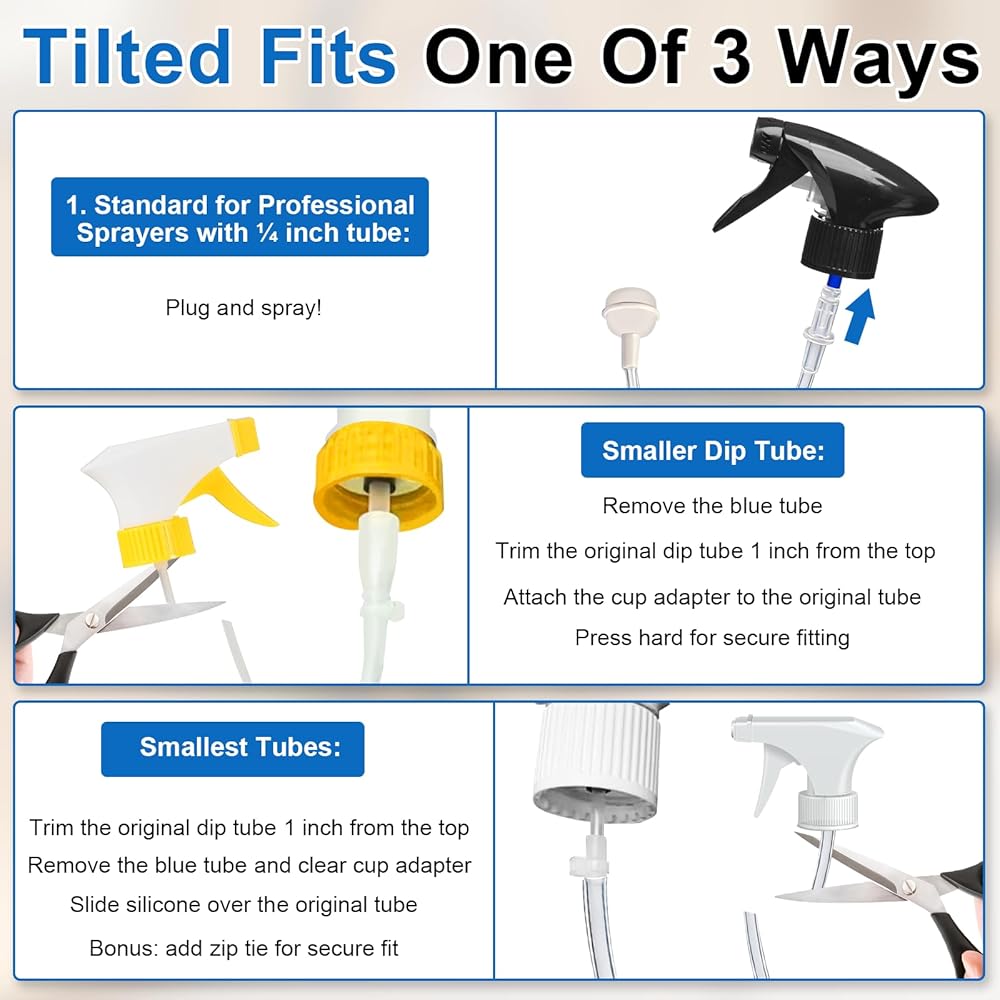 Tilted Fits One Of 3 Ways

1. Standard for Professional Sprayers with ¼ inch tube:

Plug and spray!

Smaller Dip Tube:

Remove the blue tube

Trim the original dip tube 1 inch from the top

Attach the cup adapter to the original tube

Press hard for secure fitting

Smallest Tubes:

Trim the original dip tube 1 inch from the top

Remove the blue tube and clear cup adapter

Slide silicone over the original tube

Bonus: add zip tie for secure fit