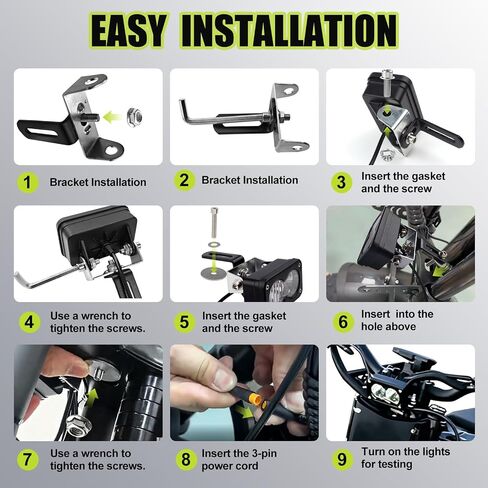 EASY INSTALLATION

1 Bracket Installation

2 Bracket Installation

3 Insert the gasket and the screw

4 Use a wrench to tighten the screws.

5 Insert the gasket and the screw

6 Insert into the hole above

7 Use a wrench to tighten the screws.

8 Insert the 3-pin power cord

9 Turn on the lights for testing