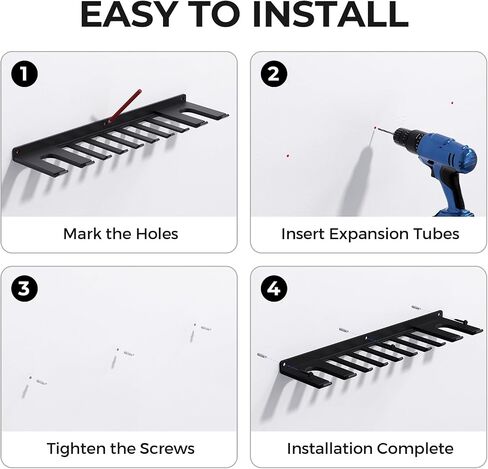 EASY TO INSTALL

1

Mark the Holes

2

Insert Expansion Tubes

3

Tighten the Screws

4

Installation Complete