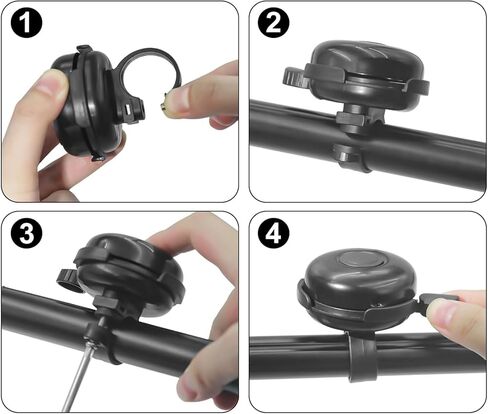 1

2

3

4