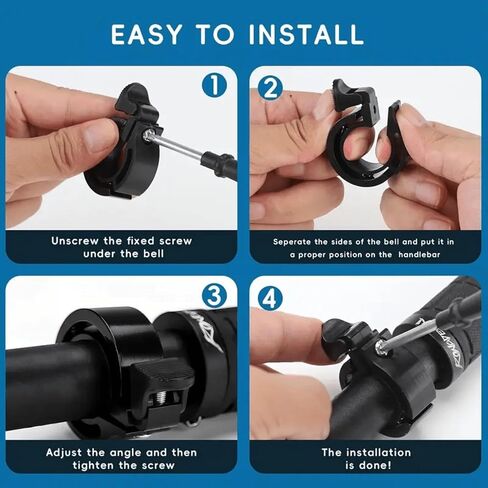 EASY TO INSTALL

1

Unscrew the fixed screw under the bell

2

Seperate the sides of the bell and put it in a proper position on the handlebar

3

Adjust the angle and then tighten the screw

4

The installation is done!