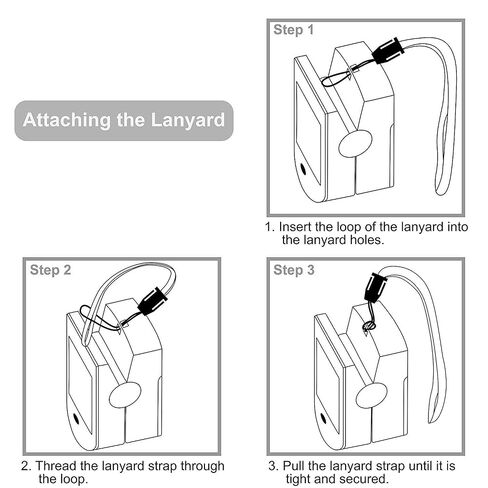 Attaching the Lanyard

Step 1

1. Insert the loop of the lanyard into the lanyard holes.

Step 2

2. Thread the lanyard strap through the loop.

Step 3

3. Pull the lanyard strap until it is tight and secured.