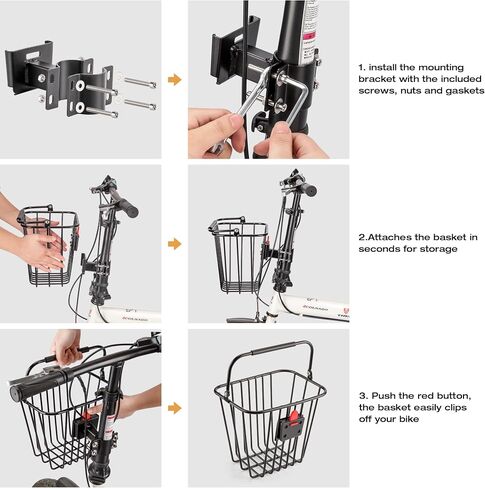 1. install the mounting bracket with the included screws, nuts and gaskets

2.Attaches the basket in seconds for storage

3. Push the red button, the basket easily clips off your bike