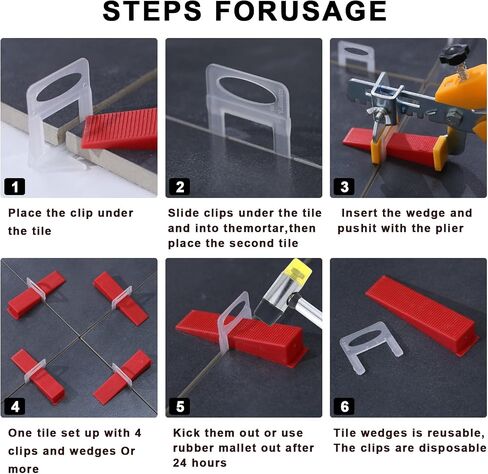 STEPS FORUSAGE

1

Place the clip under the tile

2

Slide clips under the tile and into themortar,then place the second tile

3

Insert the wedge and pushit with the plier

4

One tile set up with 4 clips and wedges Or more

5

Kick them out or use rubber mallet out after 24 hours

6

Tile wedges is reusable, The clips are disposable