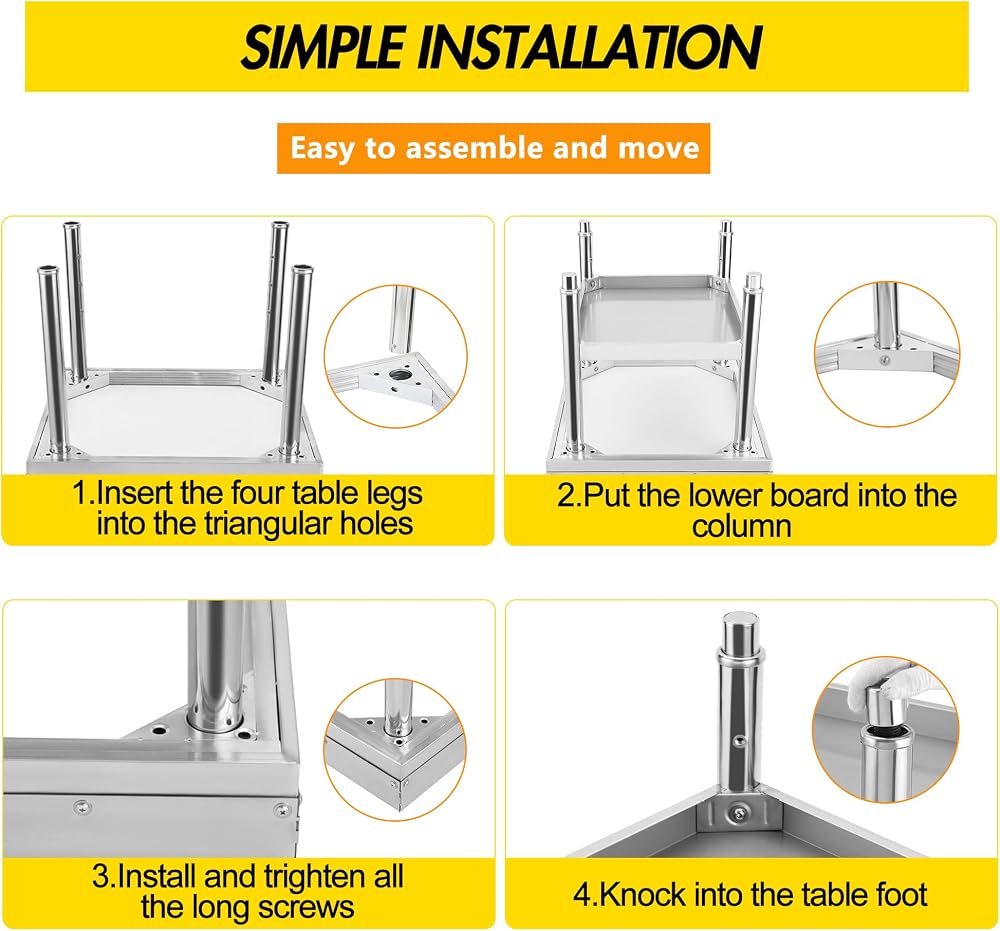 SIMPLE INSTALLATION

Easy to assemble and move

1.Insert the four table legs into the triangular holes

2.Put the lower board into the column

3.Install and trighten all the long screws

4.Knock into the table foot