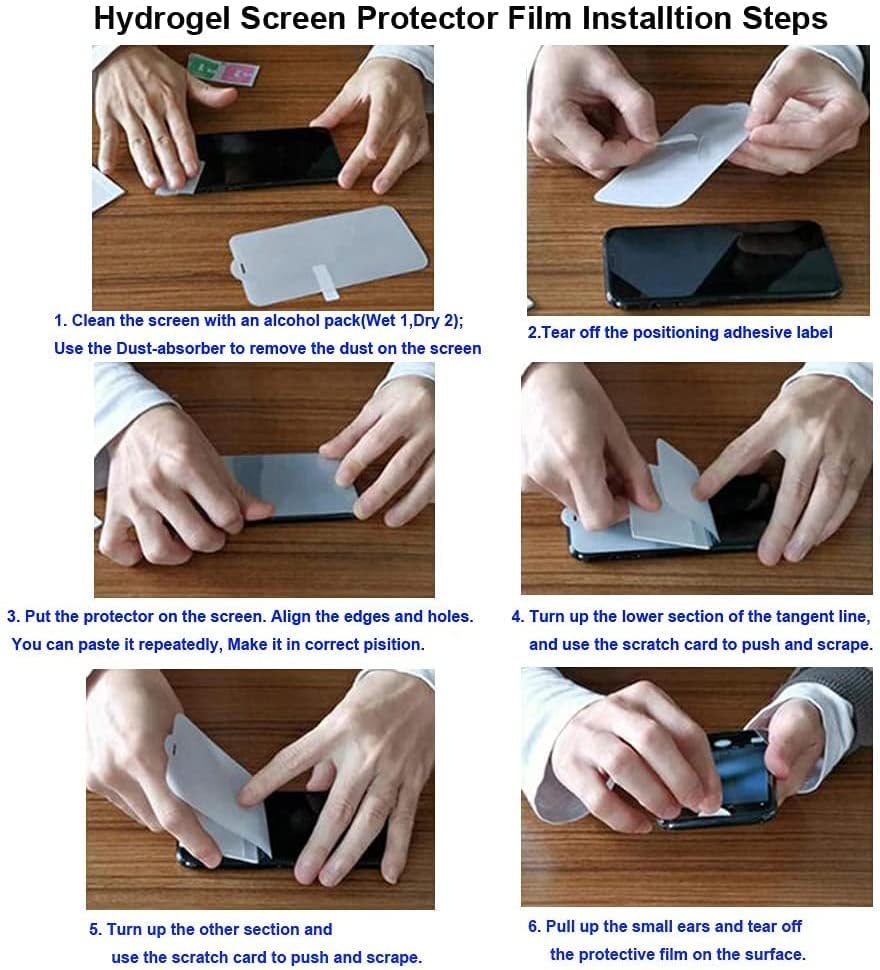 Hydrogel Screen Protector Film Installtion Steps

1. Clean the screen with an alcohol pack(Wet 1,Dry 2); Use the Dust-absorber to remove the dust on the screen

2.Tear off the positioning adhesive label

3. Put the protector on the screen. Align the edges and holes. You can paste it repeatedly, Make it in correct pisition.

4. Turn up the lower section of the tangent line, and use the scratch card to push and scrape.

5. Turn up the other section and use the scratch card to push and scrape.

6. Pull up the small ears and tear off the protective film on the surface.