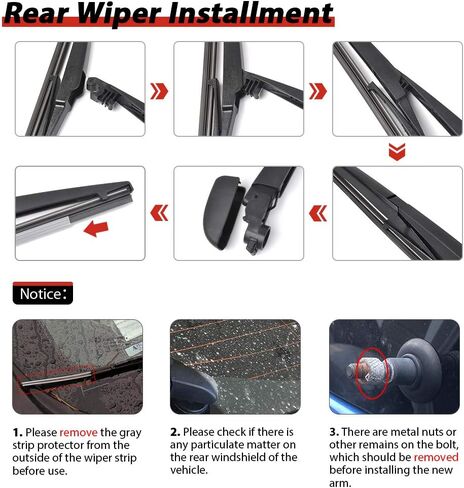 Rear Wiper Installment

Notice:

1. Please remove the gray strip protector from the outside of the wiper strip before use.

2. Please check if there is any particulate matter on the rear windshield of the vehicle.

3. There are metal nuts or other remains on the bolt, which should be removed before installing the new arm.