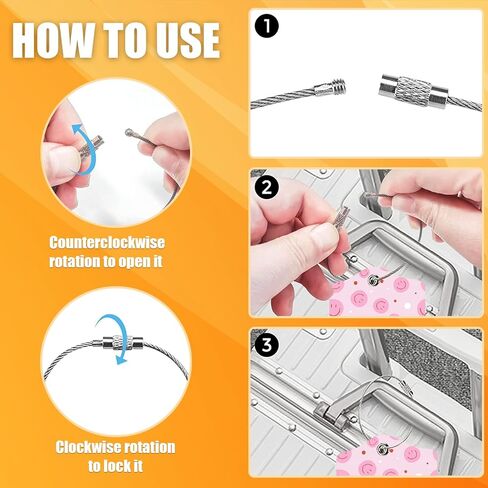 HOW TO USE

Counterclockwise rotation to open it

Clockwise rotation to lock it

1

2

3