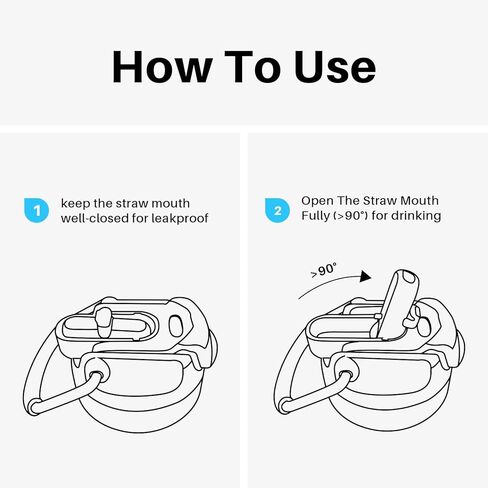 How To Use

1 keep the straw mouth well-closed for leakproof

2 Open The Straw Mouth Fully (>90°) for drinking

>90°