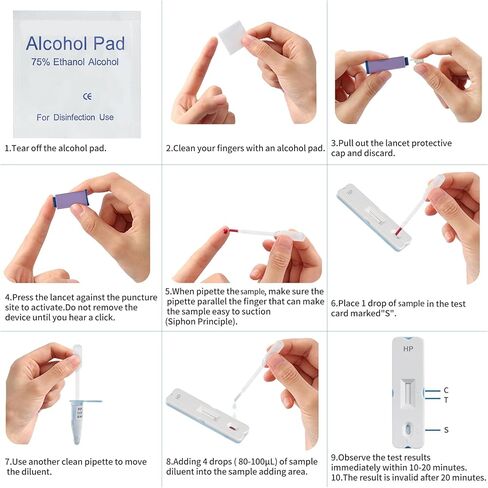 Alcohol Pad
75% Ethanol Alcohol
CE
For Disinfection Use

1.Tear off the alcohol pad.

2.Clean your fingers with an alcohol pad.

3.Pull out the lancet protective cap and discard.

4.Press the lancet against the puncture site to activate.Do not remove the device until you hear a click.

5.When pipette the sample, make sure the pipette parallel the finger that can make the sample easy to suction (Siphon Principle).

6.Place 1 drop of sample in the test card marked"S".

7.Use another clean pipette to move the diluent.

8.Adding 4 drops ( 80-100μL) of sample diluent into the sample adding area.

HP
C
T
S

9.Observe the test results immediately within 10-20 minutes.
10.The result is invalid after 20 minutes.