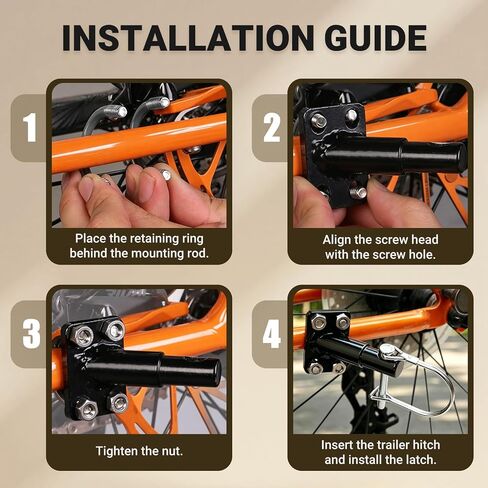 INSTALLATION GUIDE

1

Place the retaining ring behind the mounting rod.

2

Align the screw head with the screw hole.

3

Tighten the nut.

4

Insert the trailer hitch and install the latch.