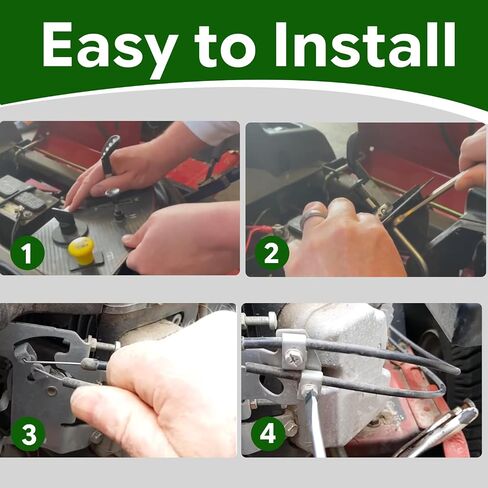 Easy to Install

1

2

3

4