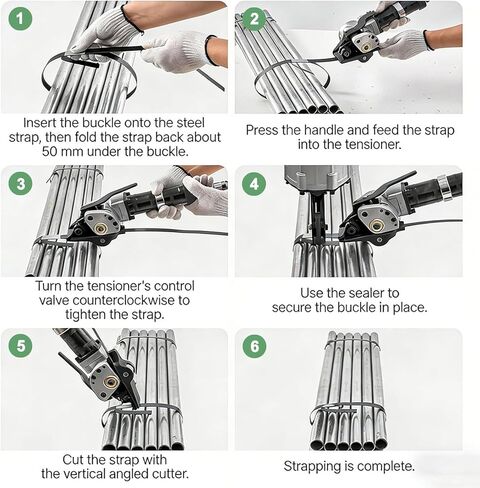 1
Insert the buckle onto the steel strap, then fold the strap back about 50 mm under the buckle.

2
Press the handle and feed the strap into the tensioner.

3
Turn the tensioner's control valve counterclockwise to tighten the strap.

4
Use the sealer to secure the buckle in place.

5
Cut the strap with the vertical angled cutter.

6
Strapping is complete.