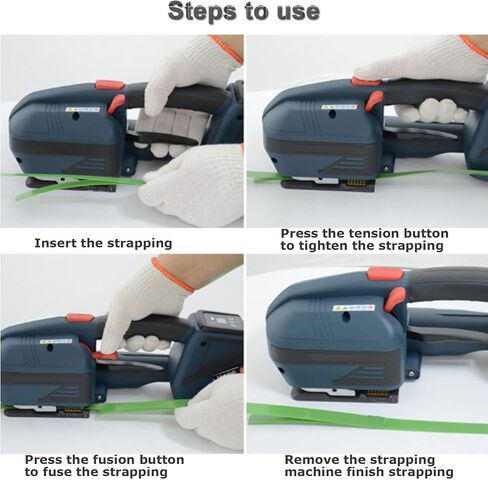 Steps to use

Insert the strapping

Press the tension button to tighten the strapping

Press the fusion button to fuse the strapping

Remove the strapping machine finish strapping