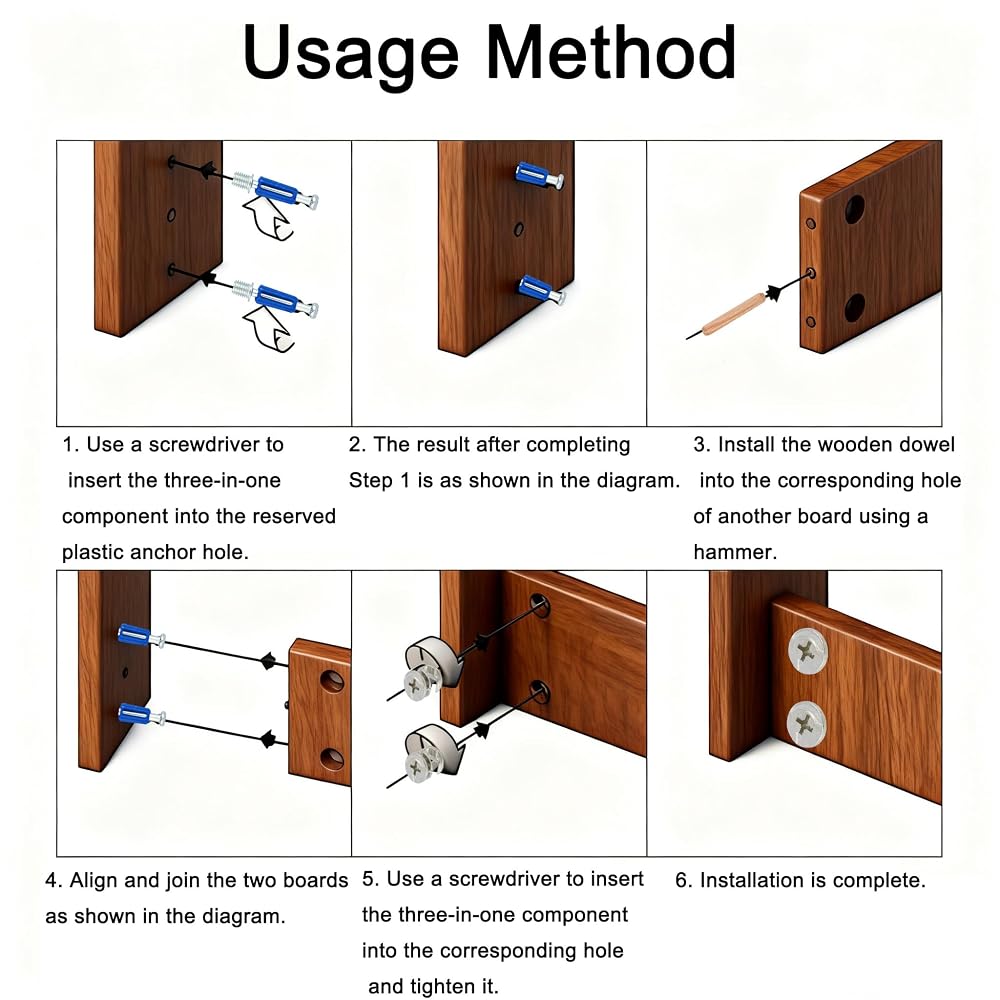 Usage Method

1. Use a screwdriver to insert the three-in-one component into the reserved plastic anchor hole.

2. The result after completing Step 1 is as shown in the diagram.

3. Install the wooden dowel into the corresponding hole of another board using a hammer.

4. Align and join the two boards as shown in the diagram.

5. Use a screwdriver to insert the three-in-one component into the corresponding hole and tighten it.

6. Installation is complete.