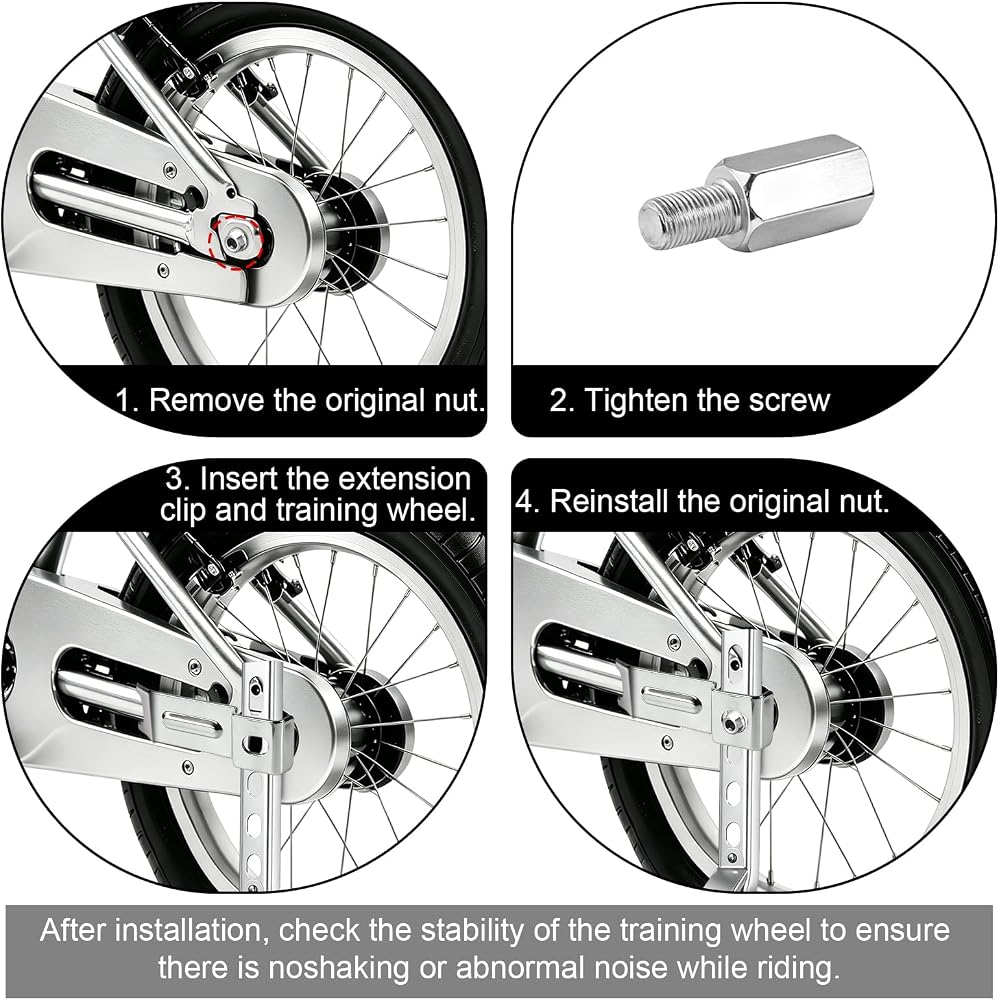 1. Remove the original nut.

2. Tighten the screw

3. Insert the extension clip and training wheel.

4. Reinstall the original nut.

After installation, check the stability of the training wheel to ensure there is noshaking or abnormal noise while riding.