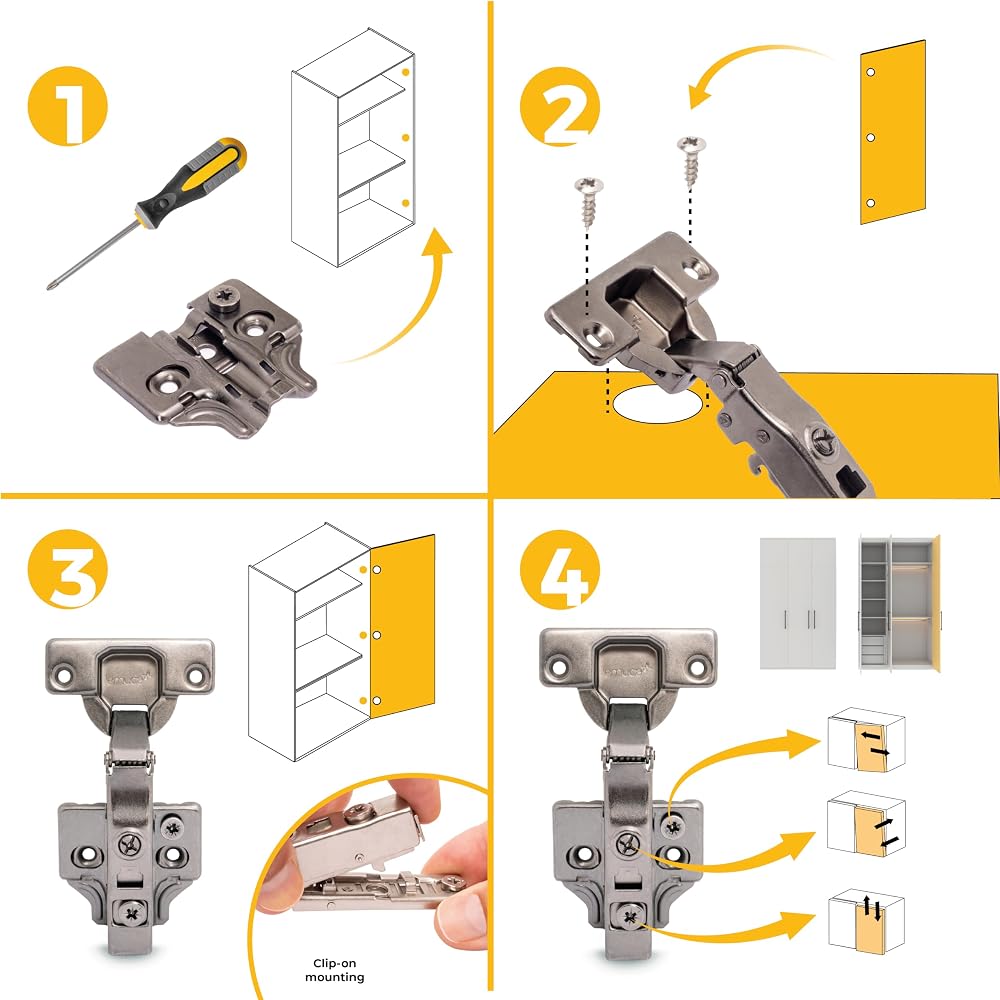 1

2

3

Clip-on mounting

4