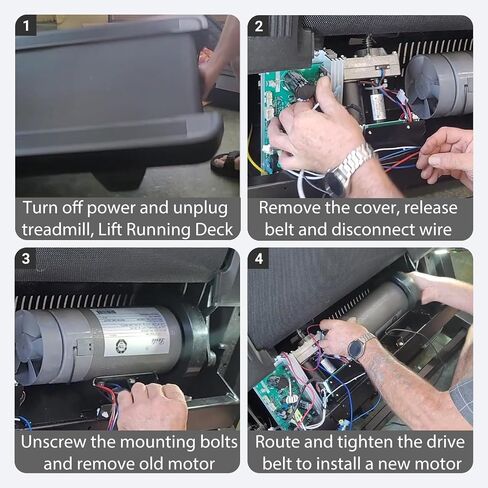 1

Turn off power and unplug treadmill, Lift Running Deck

2

Remove the cover, release belt and disconnect wire

3

Unscrew the mounting bolts and remove old motor

4

Route and tighten the drive belt to install a new motor