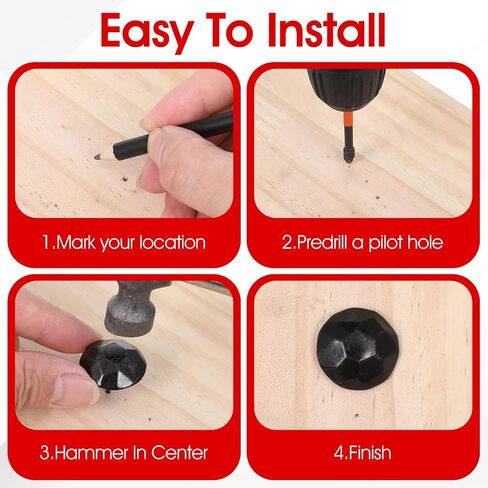 Easy To Install

1.Mark your location

2.Predrill a pilot hole

3.Hammer In Center

4.Finish