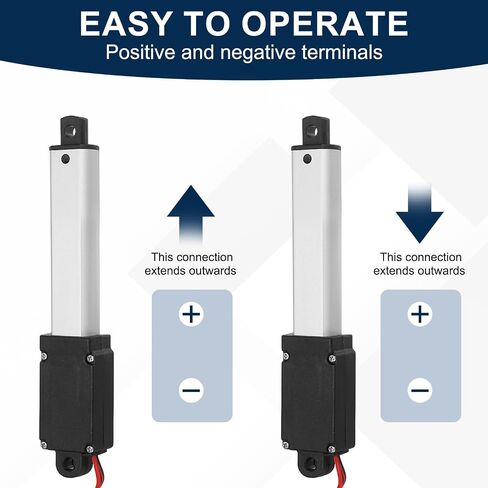 EASY TO OPERATE
Positive and negative terminals

This connection extends outwards

+

−

This connection extends outwards

+

−