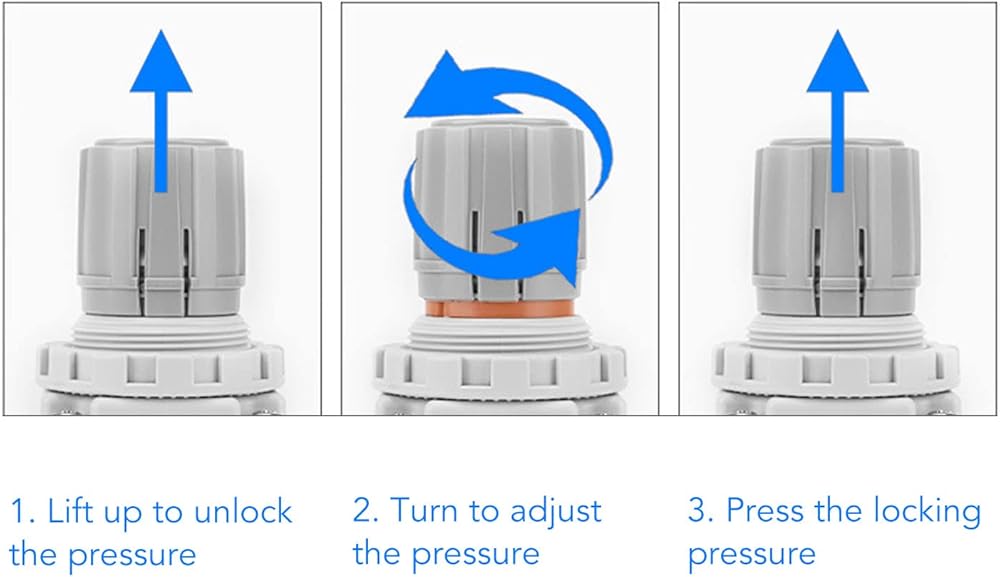 1. Lift up to unlock the pressure

2. Turn to adjust the pressure

3. Press the locking pressure