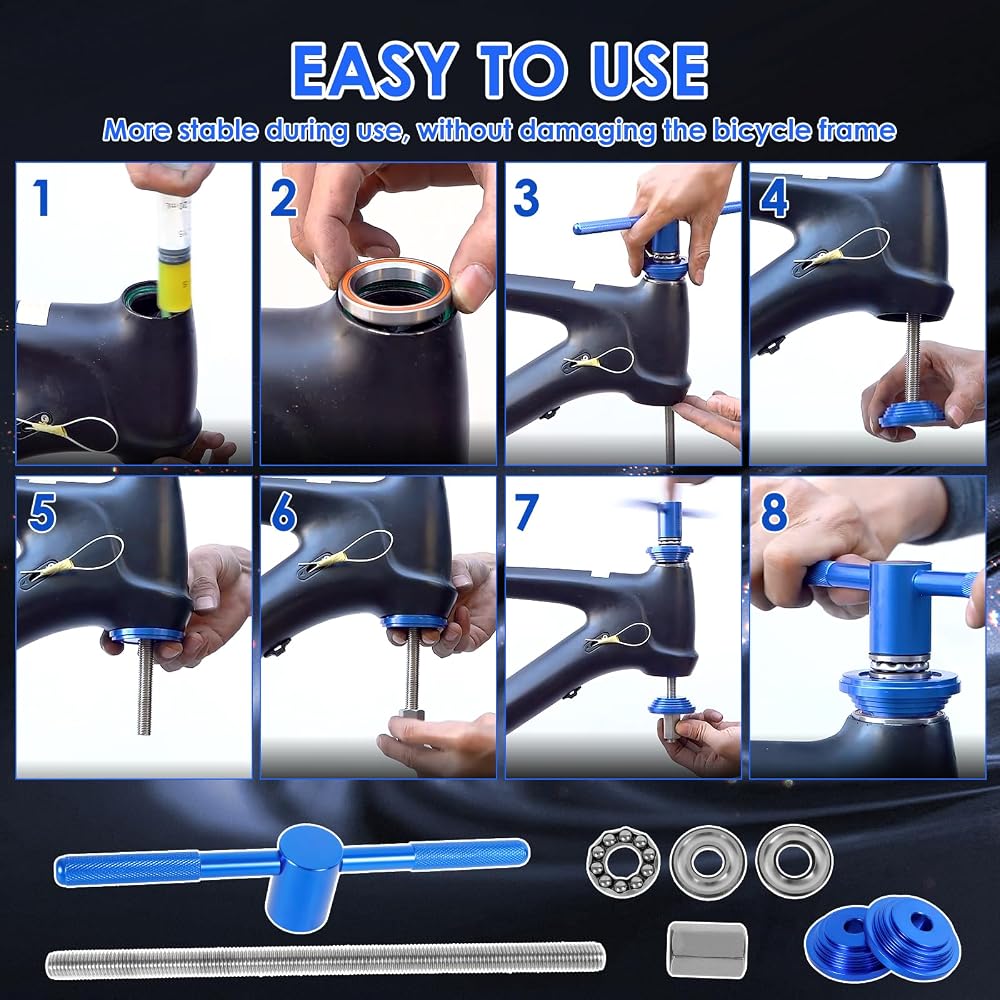 EASY TO USE

More stable during use, without damaging the bicycle frame

1

2

3

4

5

6

7

8