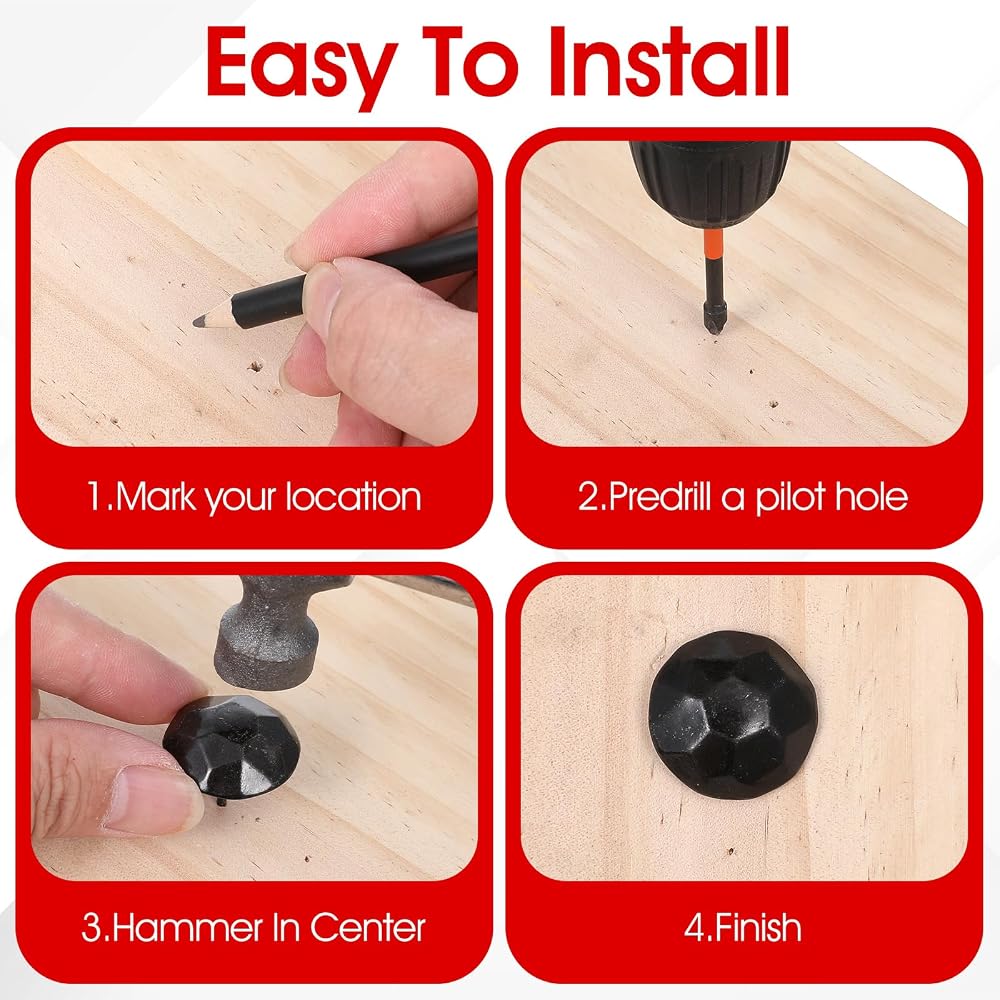 Easy To Install

1.Mark your location

2.Predrill a pilot hole

3.Hammer In Center

4.Finish