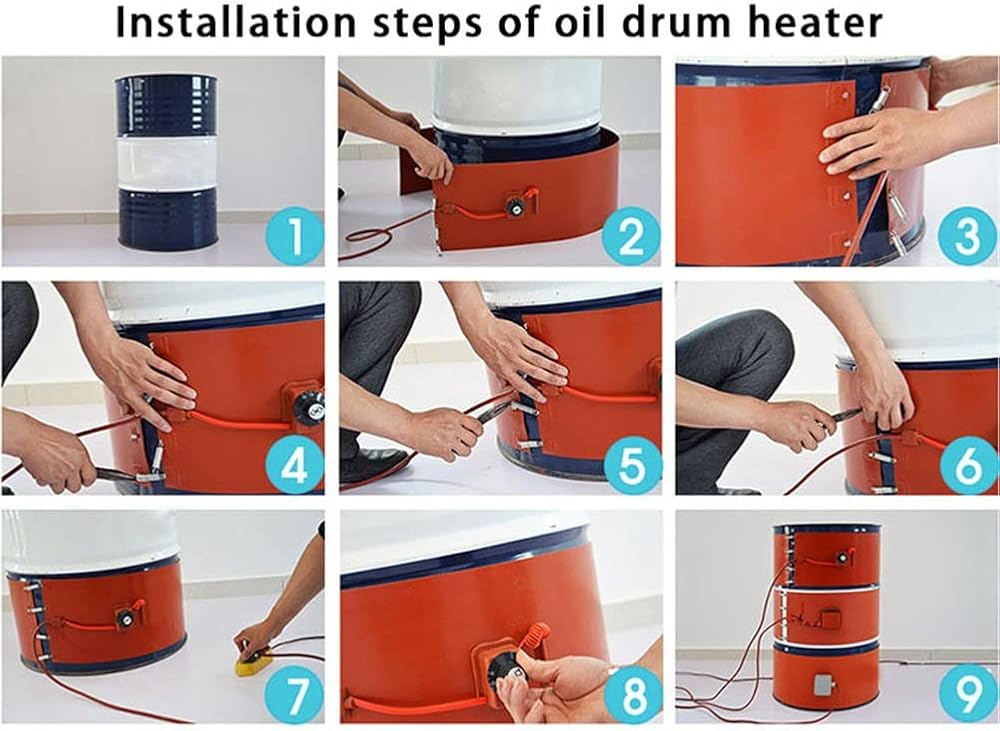 Installation steps of oil drum heater

1

2

3

4

5

6

7

8

9