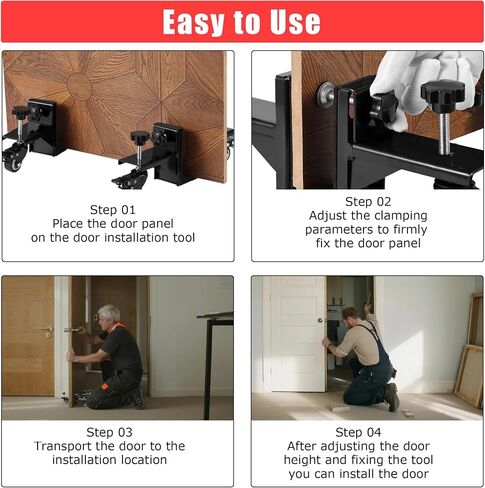 Easy to Use

Step 01
Place the door panel on the door installation tool

Step 02
Adjust the clamping parameters to firmly fix the door panel

Step 03
Transport the door to the installation location

Step 04
After adjusting the door height and fixing the tool you can install the door