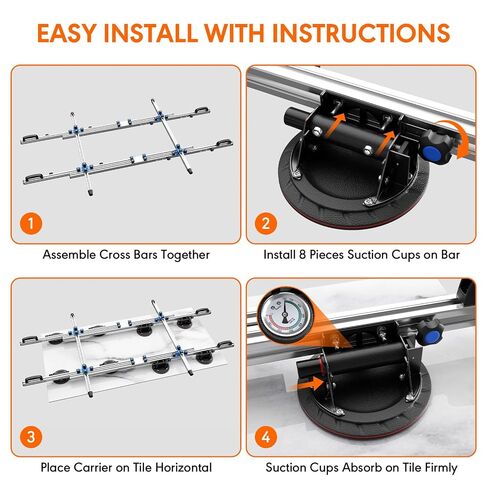 EASY INSTALL WITH INSTRUCTIONS

1

Assemble Cross Bars Together

2

Install 8 Pieces Suction Cups on Bar

3

Place Carrier on Tile Horizontal

4

Suction Cups Absorb on Tile Firmly