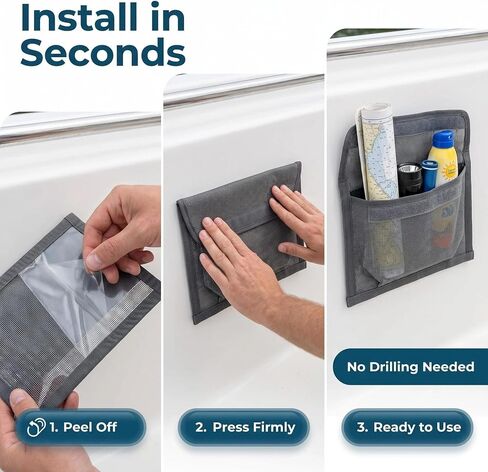 Install in Seconds

No Drilling Needed

1. Peel Off

2. Press Firmly

3. Ready to Use