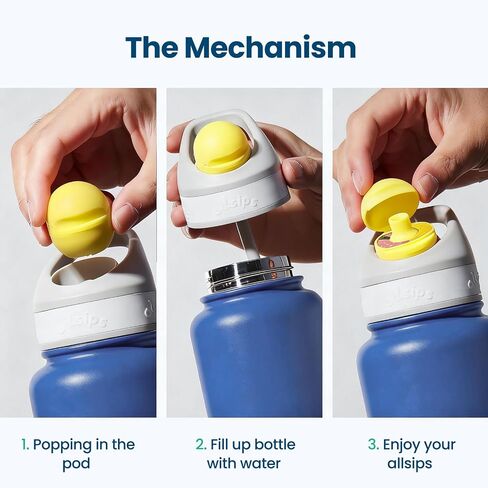 The Mechanism

allsips

allsips

allsips

1. Popping in the pod

2. Fill up bottle with water

3. Enjoy your allsips