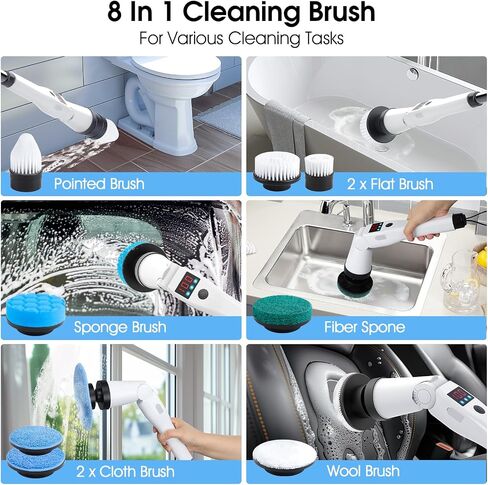 8 In 1 Cleaning Brush
For Various Cleaning Tasks

Pointed Brush

2 x Flat Brush

Sponge Brush

Fiber Spone

2 x Cloth Brush

Wool Brush