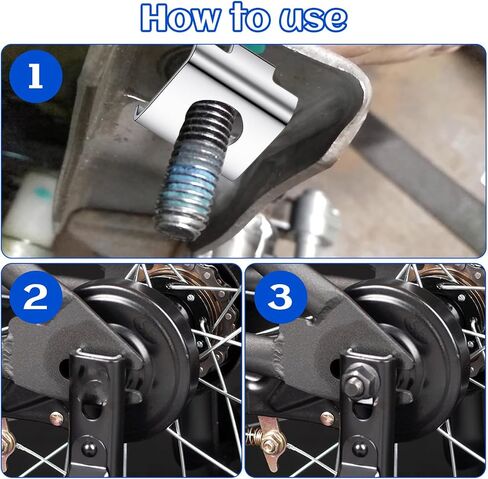 How to use

1

2

3