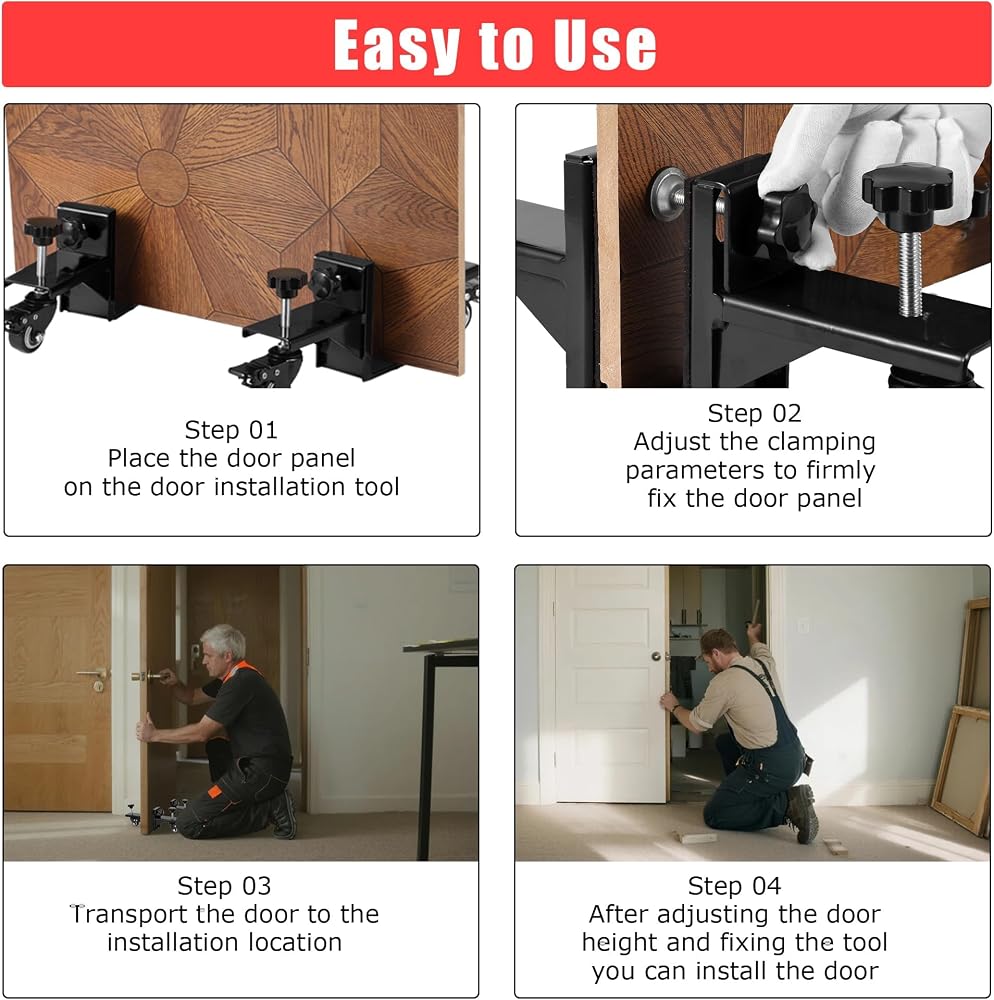 Easy to Use

Step 01
Place the door panel on the door installation tool

Step 02
Adjust the clamping parameters to firmly fix the door panel

Step 03
Transport the door to the installation location

Step 04
After adjusting the door height and fixing the tool you can install the door