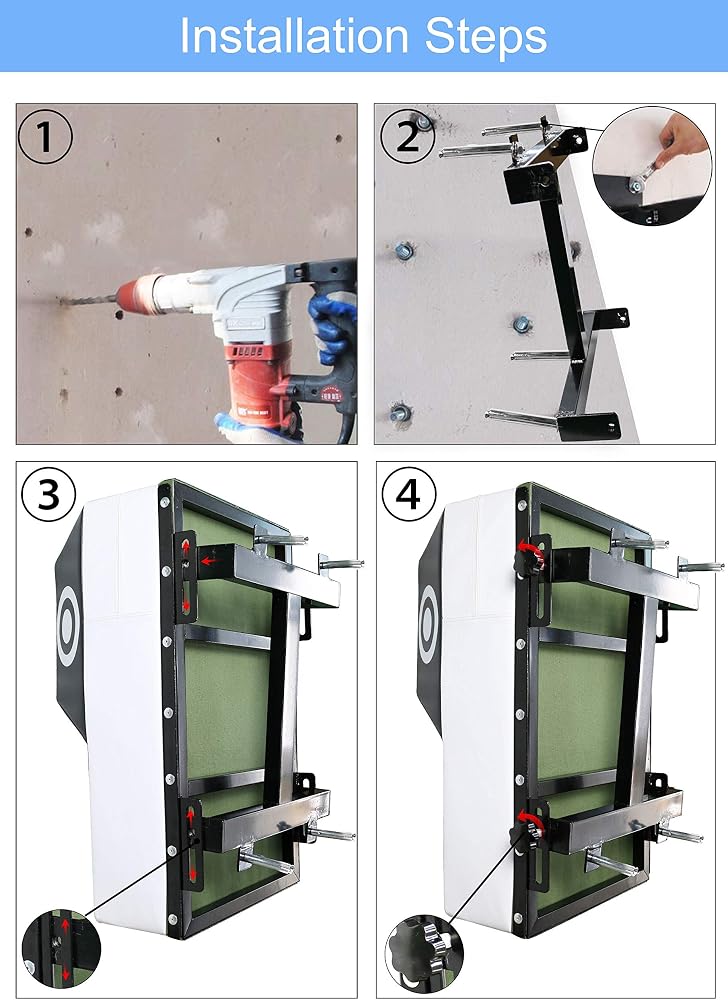 Installation Steps

1

2

3

4