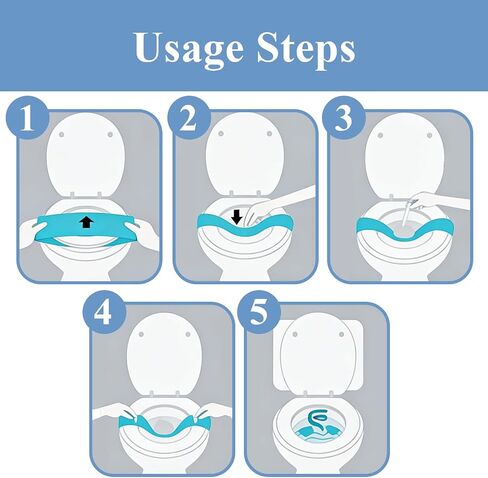 Usage Steps

1

2

3

4

5