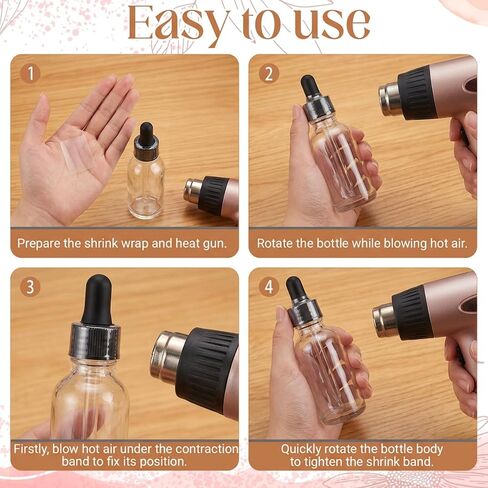 Easy to use

1

Prepare the shrink wrap and heat gun.

2

Rotate the bottle while blowing hot air.

3

Firstly, blow hot air under the contraction band to fix its position.

4

Quickly rotate the bottle body to tighten the shrink band.