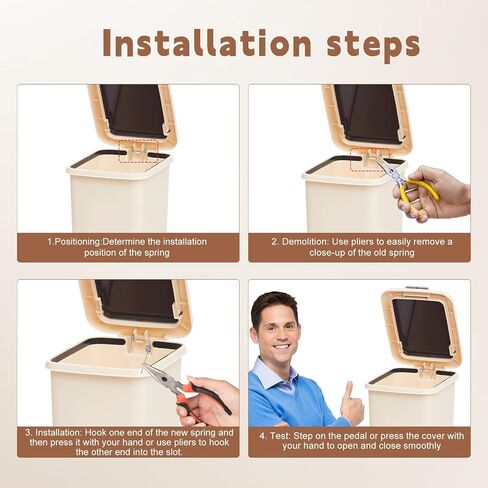 Installation steps

1.Positioning:Determine the installation position of the spring

2. Demolition: Use pliers to easily remove a close-up of the old spring

3. Installation: Hook one end of the new spring and then press it with your hand or use pliers to hook the other end into the slot.

4. Test: Step on the pedal or press the cover with your hand to open and close smoothly