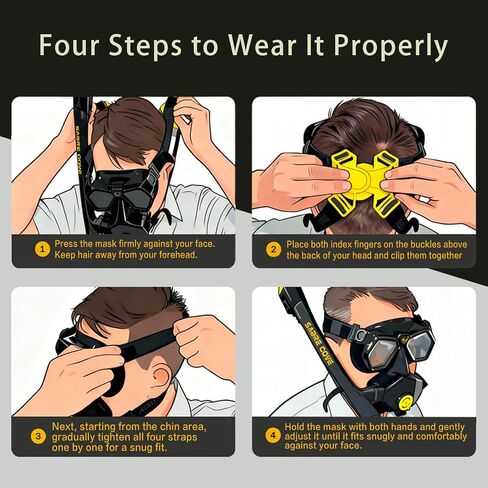 Four Steps to Wear It Properly

SABRE COVE

1 Press the mask firmly against your face. Keep hair away from your forehead.

2 Place both index fingers on the buckles above the back of your head and clip them together

3 Next, starting from the chin area, gradually tighten all four straps one by one for a snug fit.

SABRE COVE

4 Hold the mask with both hands and gently adjust it until it fits snugly and comfortably against your face.