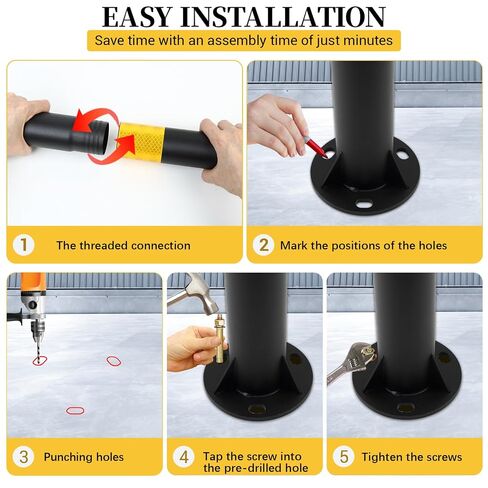 EASY INSTALLATION
Save time with an assembly time of just minutes

1 The threaded connection

2 Mark the positions of the holes

3 Punching holes

4 Tap the screw into the pre-drilled hole

5 Tighten the screws