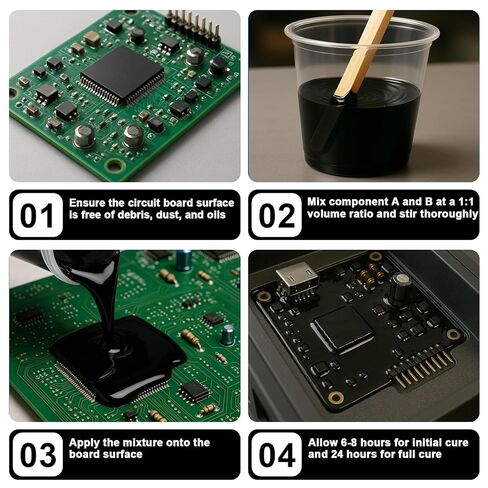 01
Ensure the circuit board surface is free of debris, dust, and oils

02
Mix component A and B at a 1:1 volume ratio and stir thoroughly

03
Apply the mixture onto the board surface

04
Allow 6-8 hours for initial cure and 24 hours for full cure